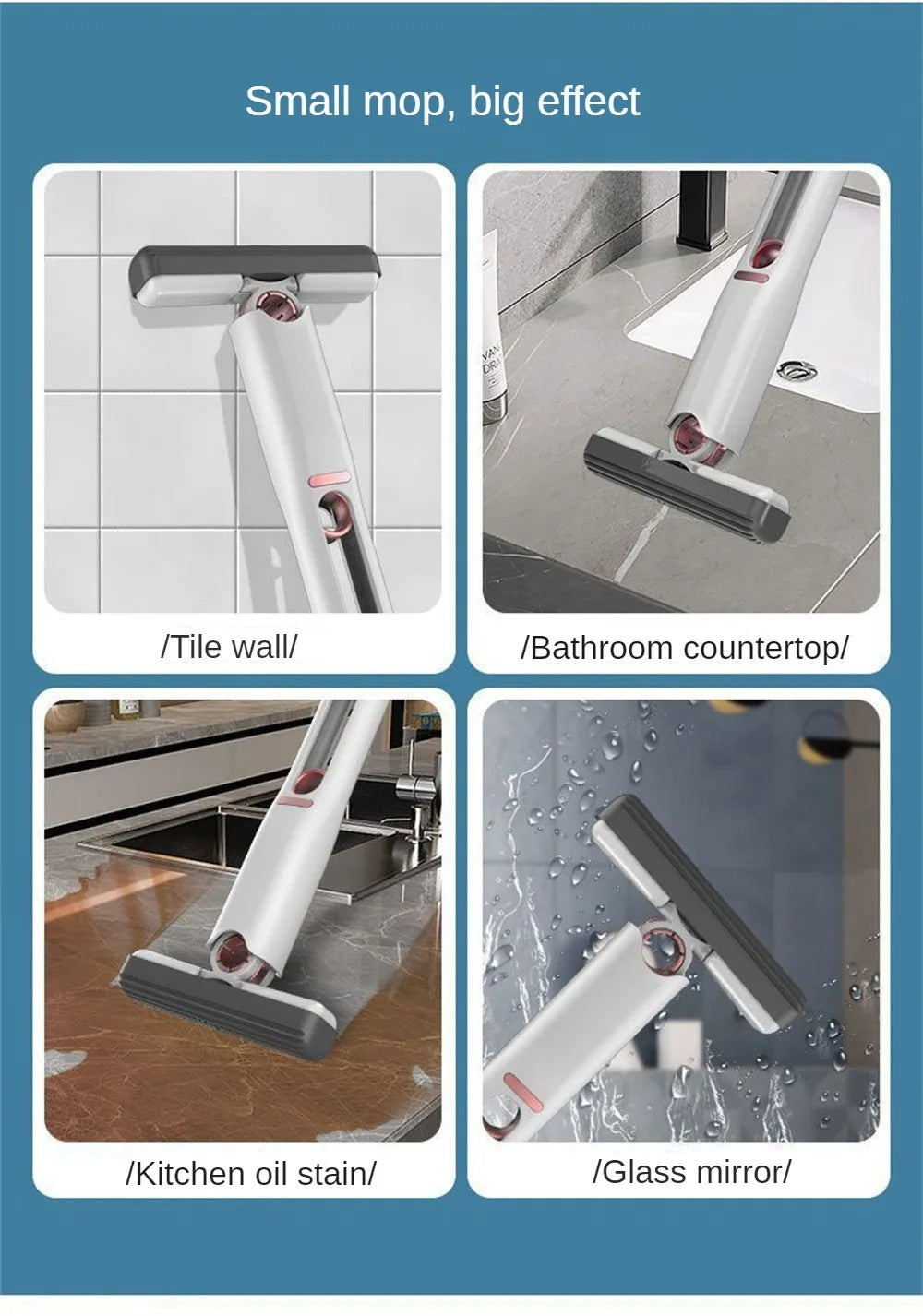 Small mop, big effect

/Tile wall/

/Bathroom countertop/

/Kitchen oil stain/

/Glass mirror/