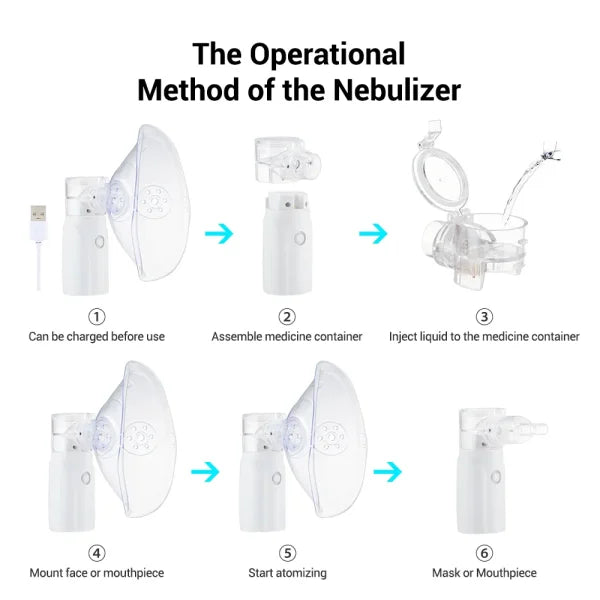 The Operational Method of the Nebulizer

①
Can be charged before use

②
Assemble medicine container

③
Inject liquid to the medicine container

④
Mount face or mouthpiece

⑤
Start atomizing

⑥
Mask or Mouthpiece